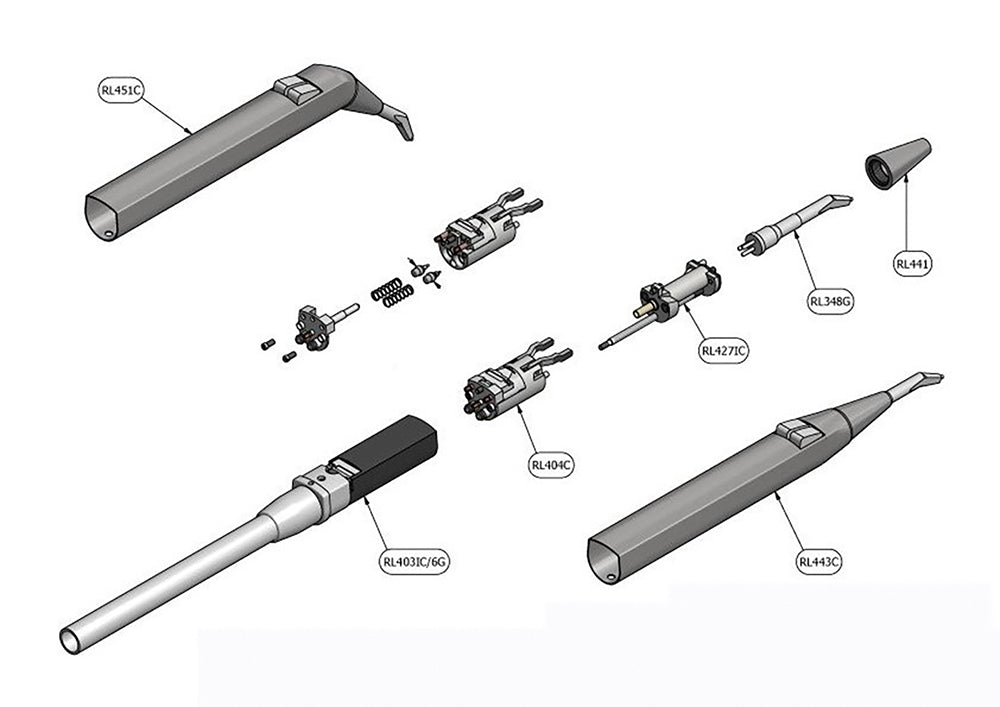 RL451C

RL441

RL348G

RL427IC

RL404C

RL403IC/6G

RL443C