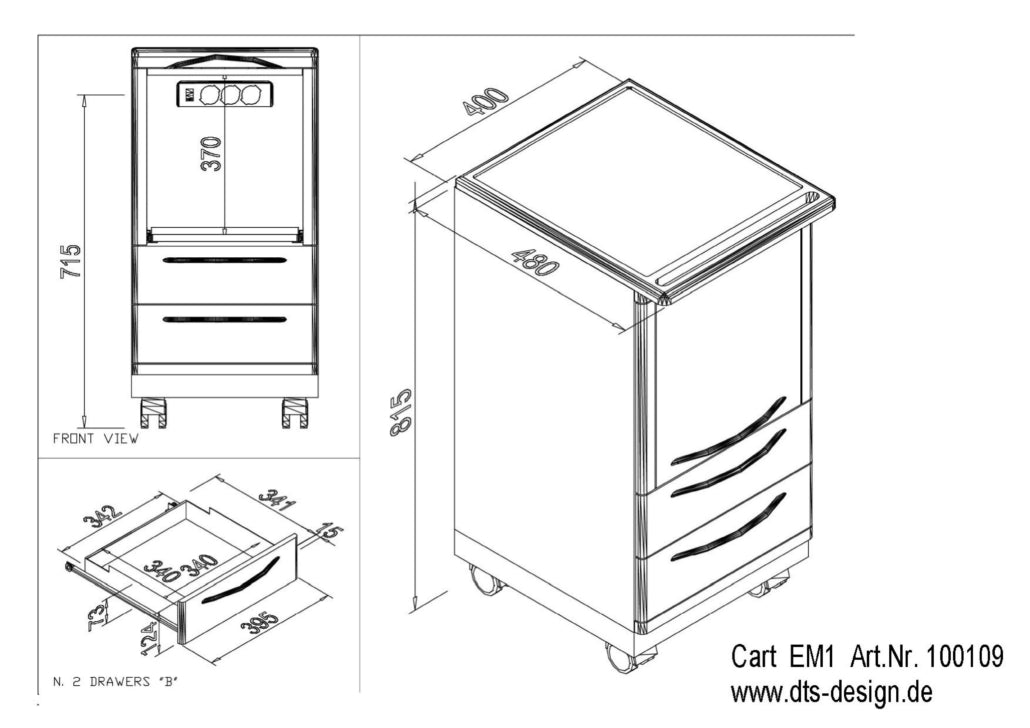 715

370

FRONT VIEW

342

341

15

340

340

73

124

395

N. 2 DRAWERS "B"

400

480

815

Cart EM1 Art.Nr. 100109
www.dts-design.de